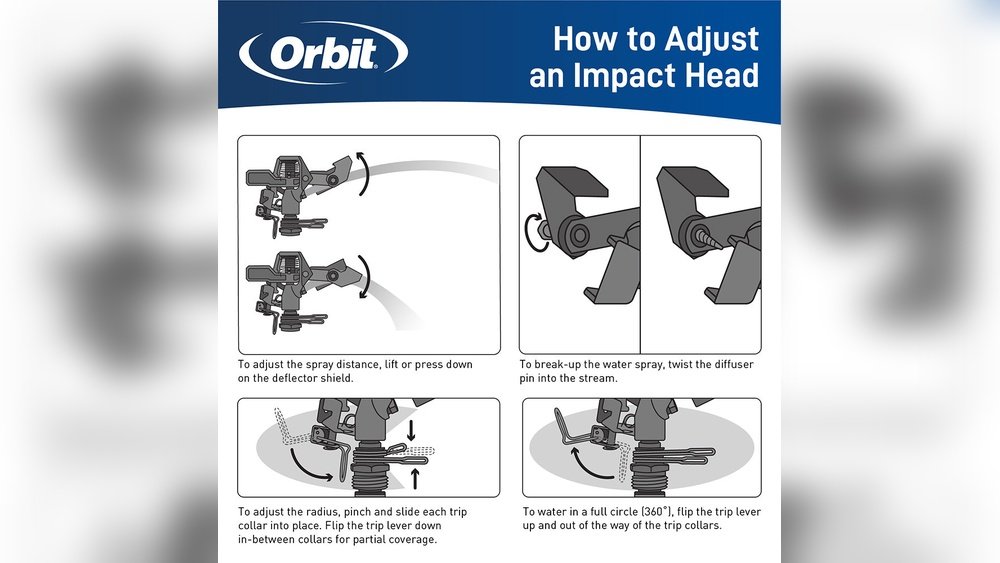 Orbit

How to Adjust an Impact Head

To adjust the spray distance, lift or press down on the deflector shield.

To break-up the water spray, twist the diffuser pin into the stream.

To adjust the radius, pinch and slide each trip collar into place. Flip the trip lever down in-between collars for partial coverage.

To water in a full circle (360°), flip the trip lever up and out of the way of the trip collars.